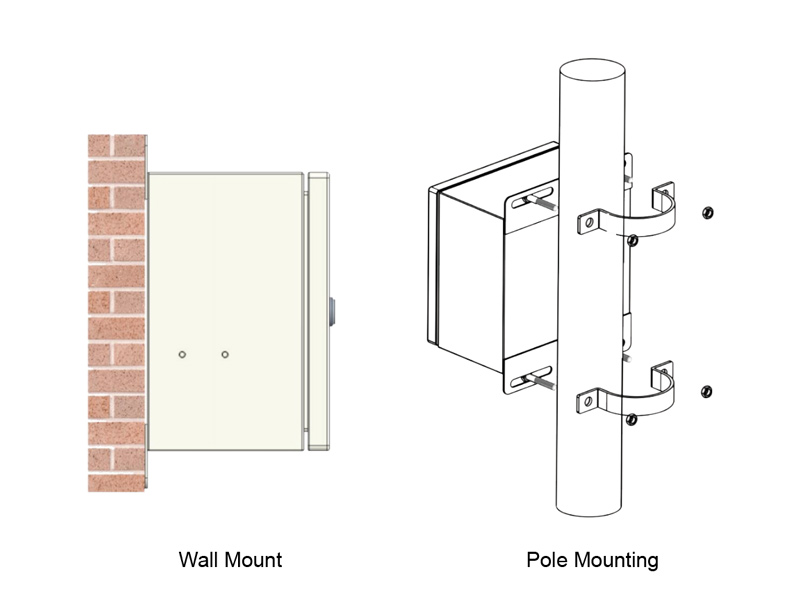 Wall Mount

Pole Mounting